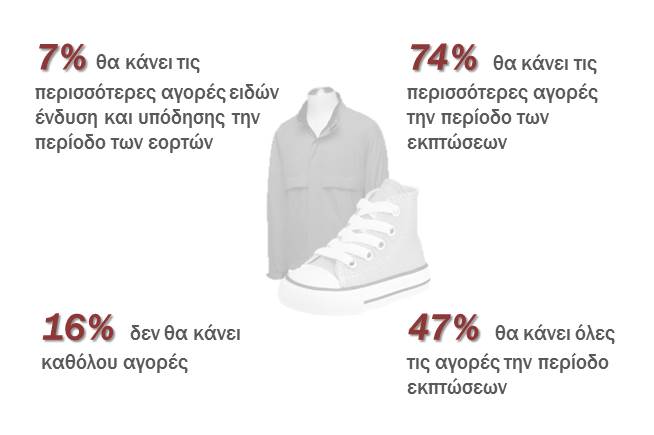 7% θα κάνει τις περισσότερες αγορές ειδών ένδυση και υπόδησης την περίοδο των εορτών

74% θα κάνει τις περισσότερες αγορές την περίοδο των εκπτώσεων

16% δεν θα κάνει καθόλου αγορές

47% θα κάνει όλες τις αγορές την περίοδο εκπτώσεων